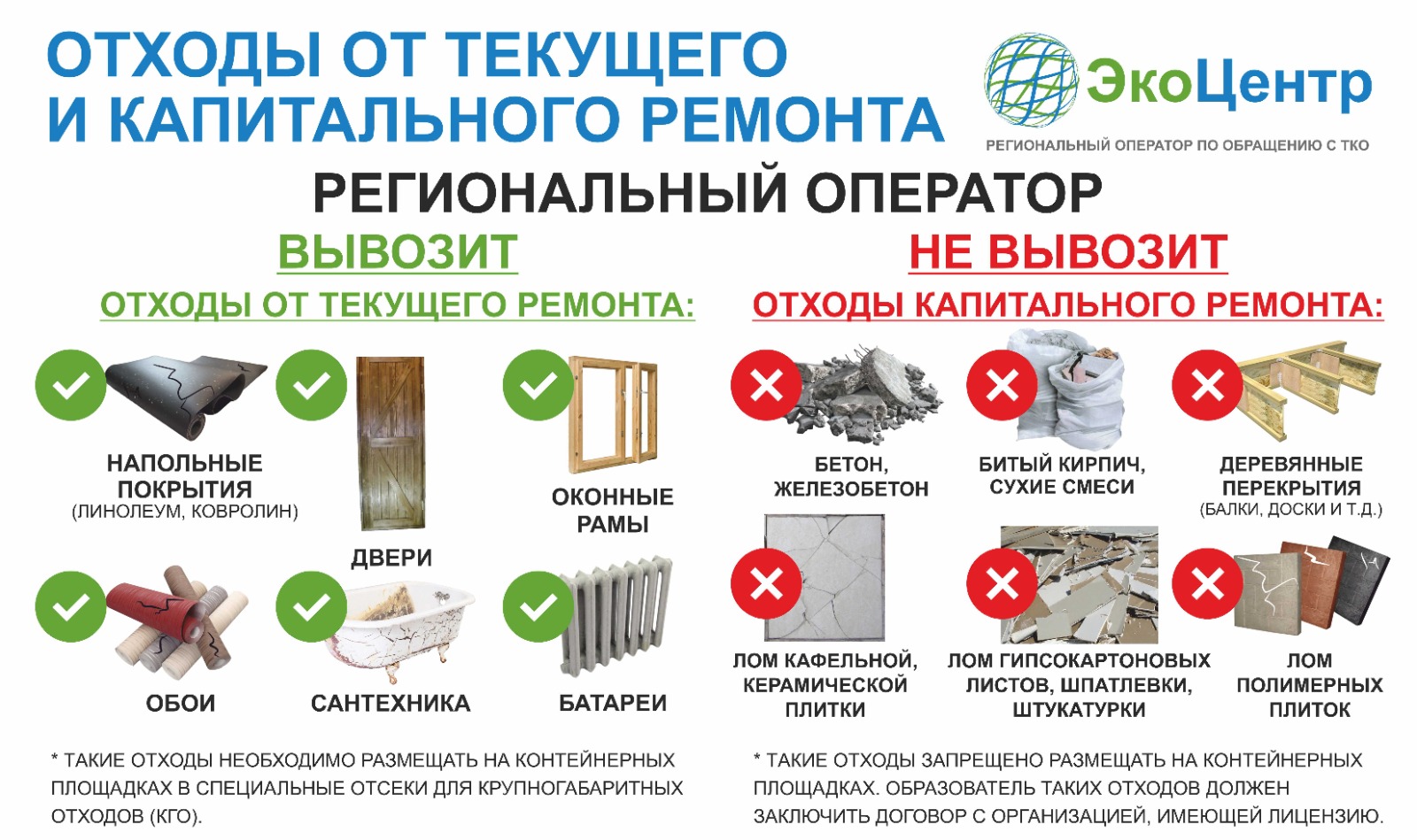 ОТХОДЫ ОТ ТЕКУЩЕГО И КАПИТАЛЬНОГО РЕМОНТА

ЭкоЦентр
РЕГИОНАЛЬНЫЙ ОПЕРАТОР ПО ОБРАЩЕНИЮ С ТКО

РЕГИОНАЛЬНЫЙ ОПЕРАТОР

ВЫВОЗИТ

ОТХОДЫ ОТ ТЕКУЩЕГО РЕМОНТА:

НАПОЛЬНЫЕ ПОКРЫТИЯ (ЛИНОЛЕУМ, КОВРОЛИН)

ДВЕРИ

ОКОННЫЕ РАМЫ

ОБОИ

САНТЕХНИКА

БАТАРЕИ

* ТАКИЕ ОТХОДЫ НЕОБХОДИМО РАЗМЕЩАТЬ НА КОНТЕЙНЕРНЫХ ПЛОЩАДКАХ В СПЕЦИАЛЬНЫЕ ОТСЕКИ ДЛЯ КРУПНОГАБАРИТНЫХ ОТХОДОВ (КГО).

НЕ ВЫВОЗИТ

ОТХОДЫ КАПИТАЛЬНОГО РЕМОНТА:

БЕТОН, ЖЕЛЕЗОБЕТОН

БИТЫЙ КИРПИЧ, СУХИЕ СМЕСИ

ДЕРЕВЯННЫЕ ПЕРЕКРЫТИЯ (БАЛКИ, ДОСКИ И Т.Д.)

ЛОМ КАФЕЛЬНОЙ, КЕРАМИЧЕСКОЙ ПЛИТКИ

ЛОМ ГИПСОКАРТОНОВЫХ ЛИСТОВ, ШПАТЛЕВКИ, ШТУКАТУРКИ

ЛОМ ПОЛИМЕРНЫХ ПЛИТОК

* ТАКИЕ ОТХОДЫ ЗАПРЕЩЕНО РАЗМЕЩАТЬ НА КОНТЕЙНЕРНЫХ ПЛОЩАДКАХ. ОБРАЗОВАТЕЛЬ ТАКИХ ОТХОДОВ ДОЛЖЕН ЗАКЛЮЧИТЬ ДОГОВОР С ОРГАНИЗАЦИЕЙ, ИМЕЮЩЕЙ ЛИЦЕНЗИЮ.